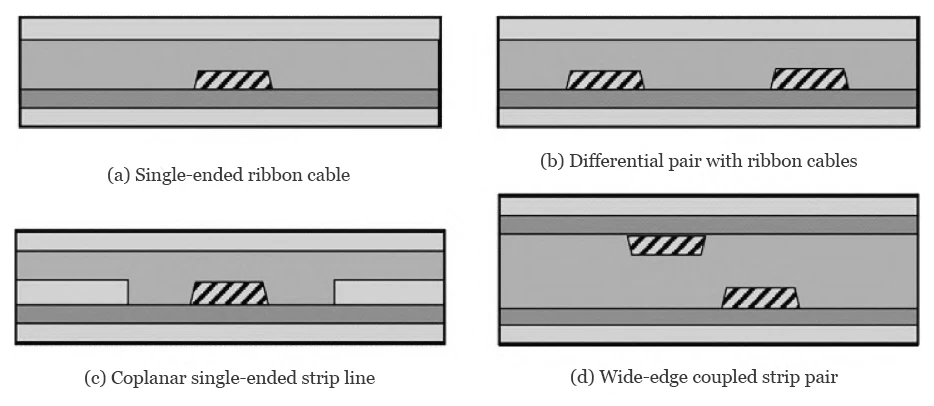 (a) Single-ended ribbon cable

(b) Differential pair with ribbon cables

(c) Coplanar single-ended strip line

(d) Wide-edge coupled strip pair