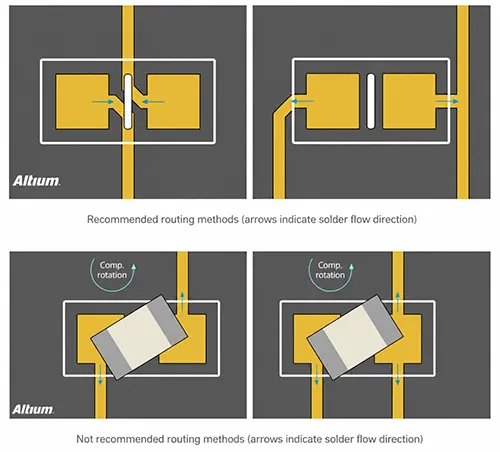 Altium.

Recommended routing methods (arrows indicate solder flow direction)

Comp. rotation

Comp. rotation

Altium.

Not recommended routing methods (arrows indicate solder flow direction)